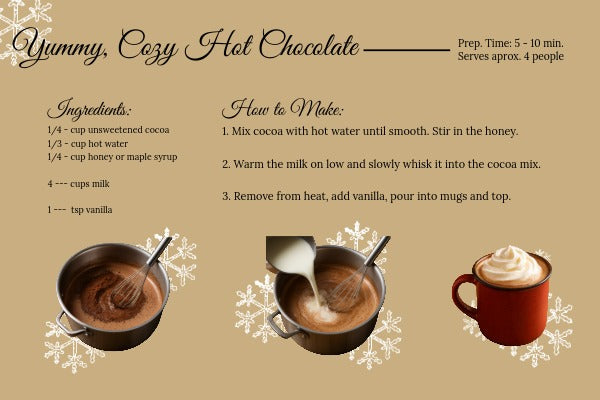 Yummy, Cozy Hot Chocolate

Prep. Time: 5 - 10 min.
Serves aprox. 4 people

Ingredients:

1/4 - cup unsweetened cocoa
1/3 - cup hot water
1/4 - cup honey or maple syrup

4 --- cups milk

1 --- tsp vanilla

How to Make:

1. Mix cocoa with hot water until smooth. Stir in the honey.

2. Warm the milk on low and slowly whisk it into the cocoa mix.

3. Remove from heat, add vanilla, pour into mugs and top.